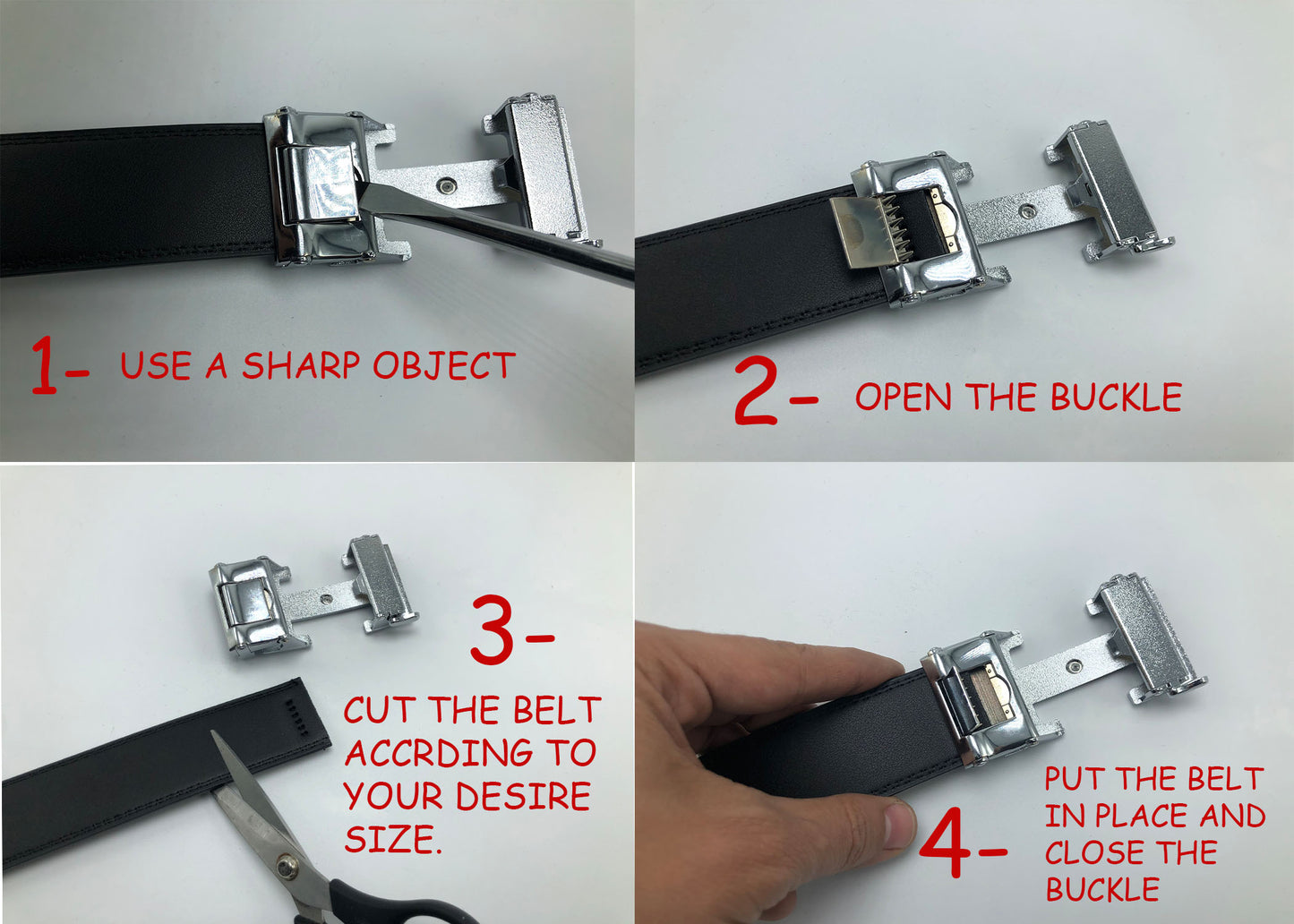 1- USE A SHARP OBJECT

2- OPEN THE BUCKLE

3- CUT THE BELT ACCRDING TO YOUR DESIRE SIZE.

4- PUT THE BELT IN PLACE AND CLOSE THE BUCKLE